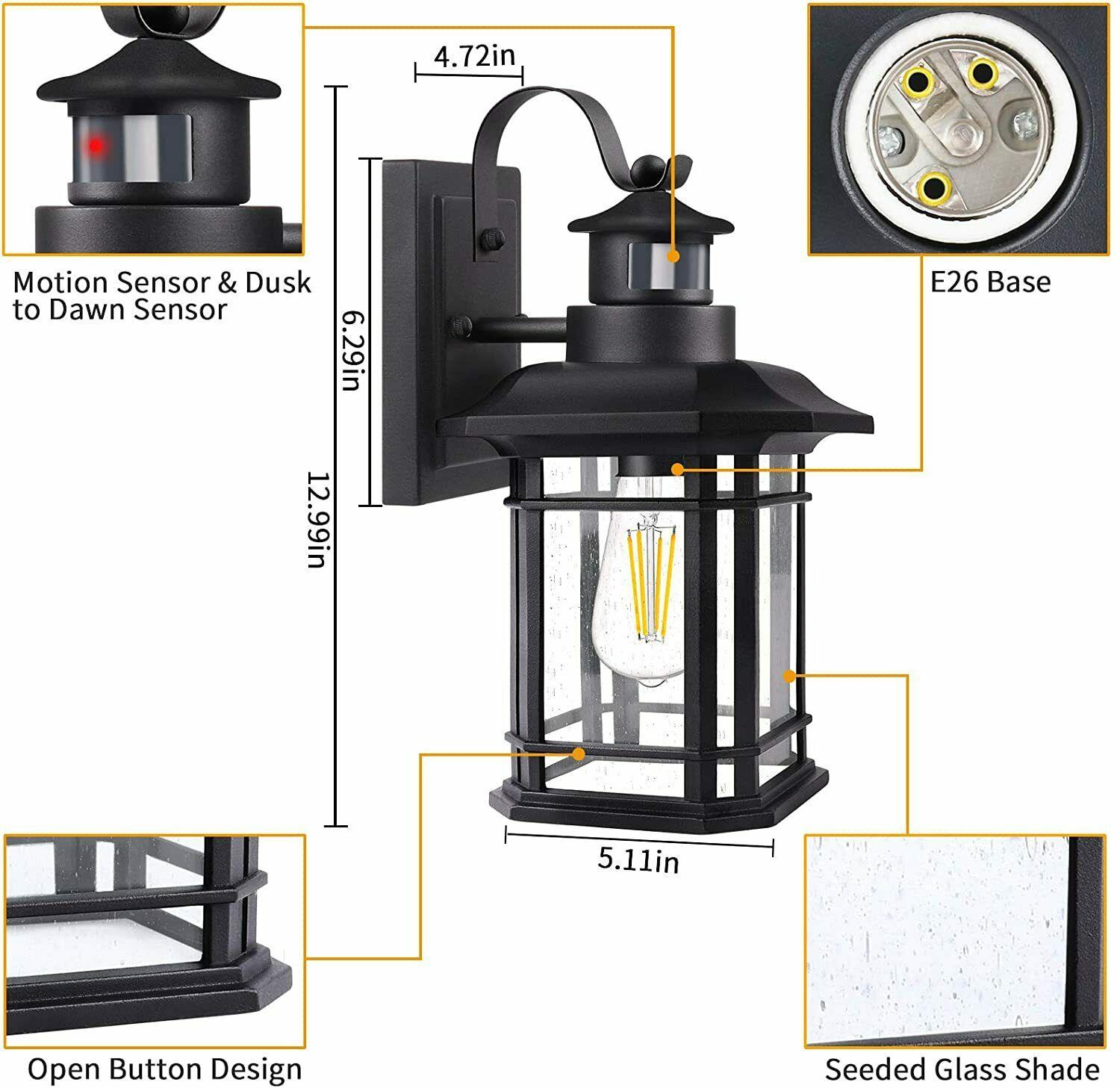 Motion Sensor & Dusk to Dawn Sensor

4.72in

E26 Base

6.29in

12.99in

5.11in

Open Button Design

Seeded Glass Shade