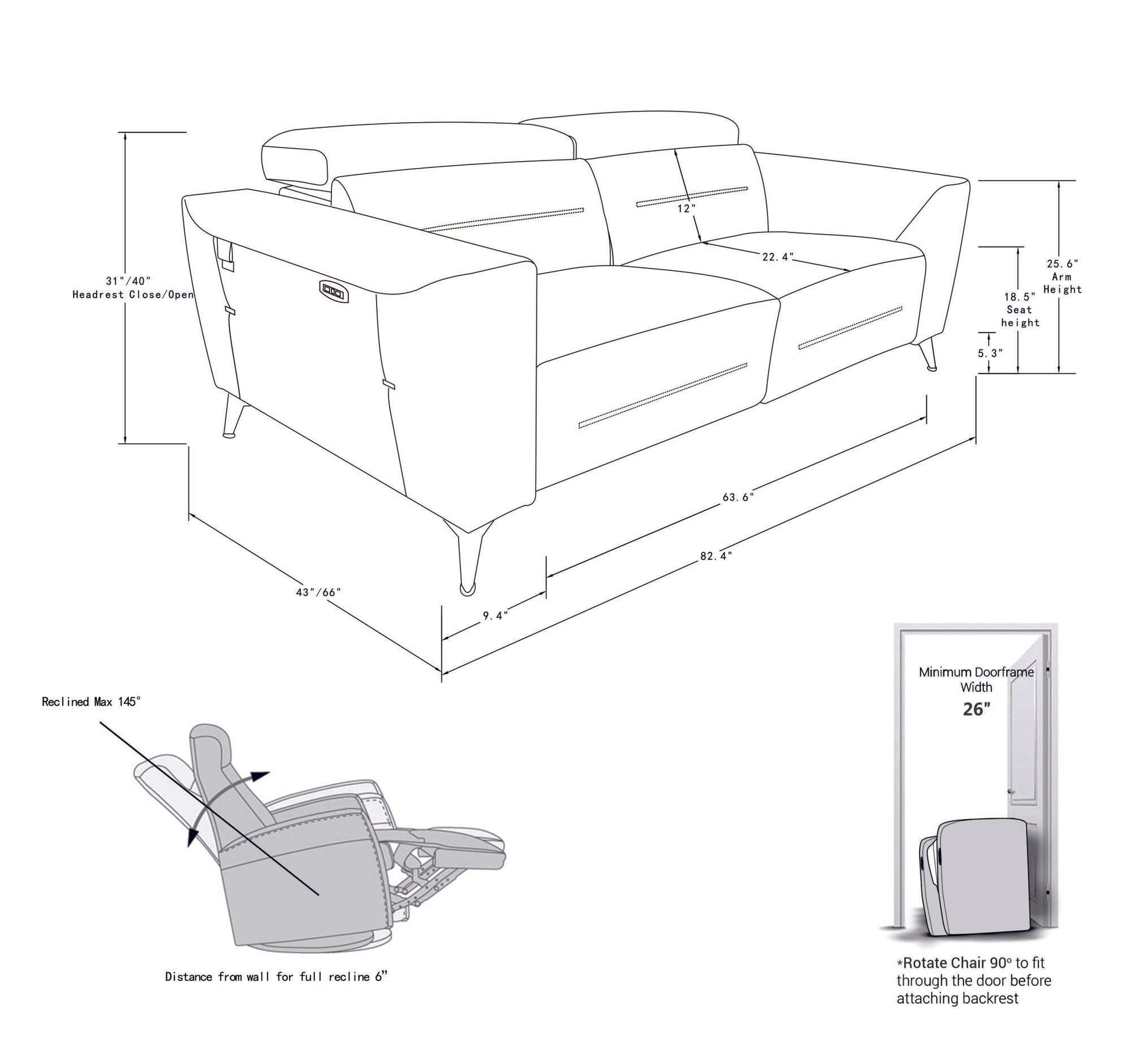 31"/40"
Headrest Close/Open

12"

22.4"

25.6"
Arm
Height

18.5"
Seat
height

5.3"

63.6"

82.4"

43"/66"

9.4"

Reclined Max 145°

Distance from wall for full recline 6"

Minimum Doorframe Width
26"

*Rotate Chair 90° to fit through the door before attaching backrest