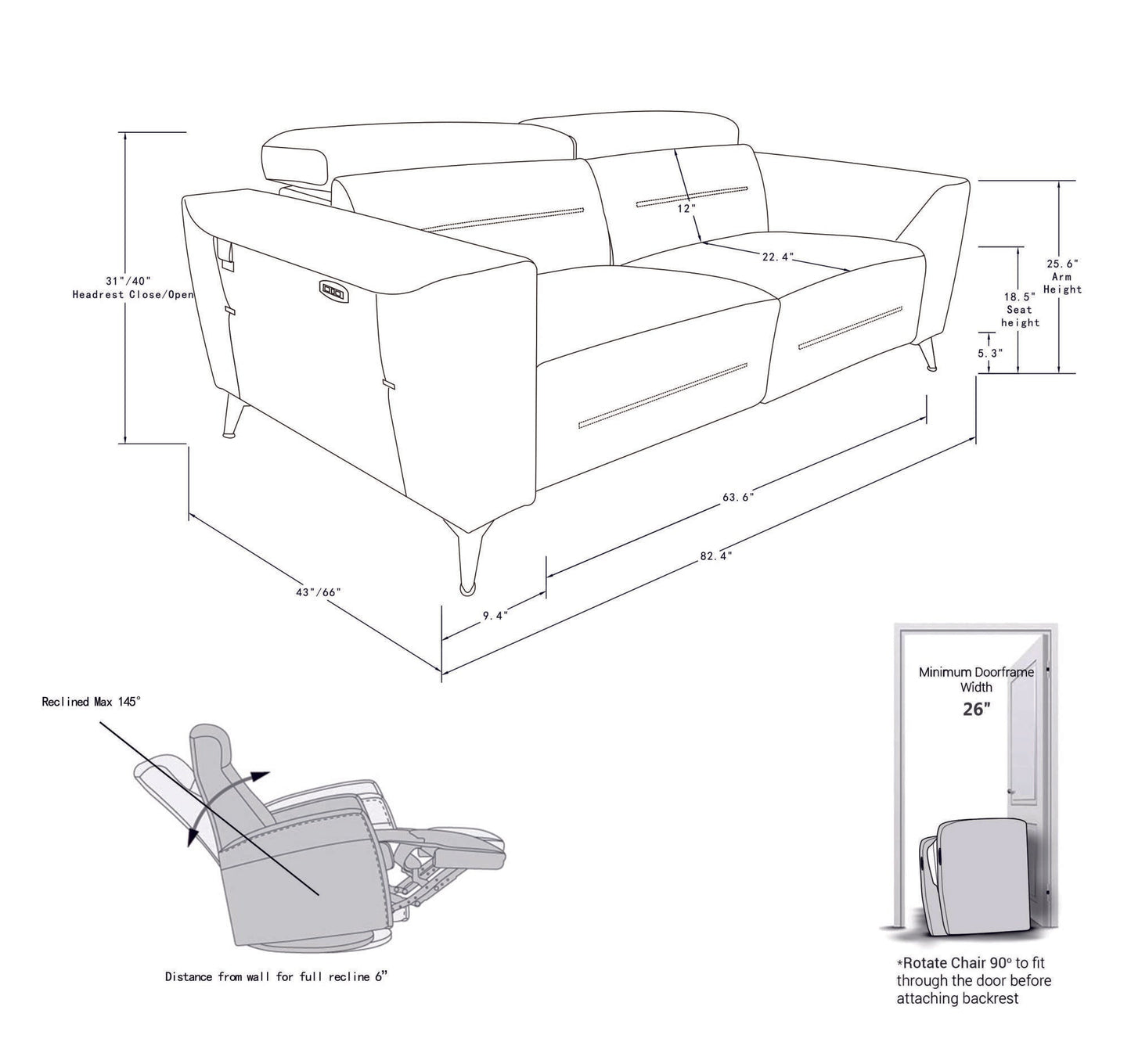 31"/40"
Headrest Close/Open

12"

22.4"

25.6"
Arm
Height

18.5"
Seat
height

5.3"

63.6"

82.4"

43"/66"

9.4"

Reclined Max 145°

Distance from wall for full recline 6"

Minimum Doorframe Width
26"

*Rotate Chair 90° to fit through the door before attaching backrest