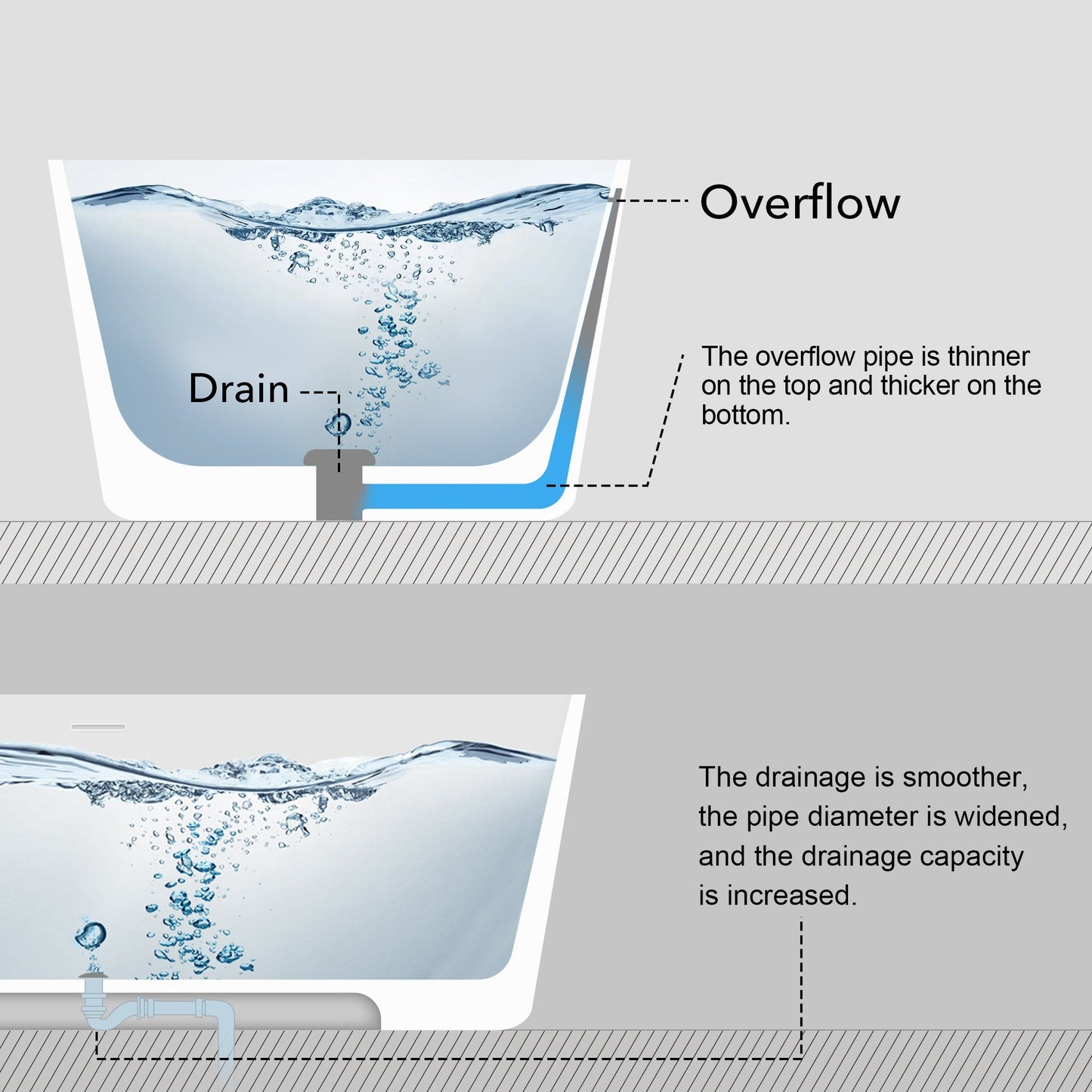 Overflow

Drain

The overflow pipe is thinner on the top and thicker on the bottom.

The drainage is smoother, the pipe diameter is widened, and the drainage capacity is increased.