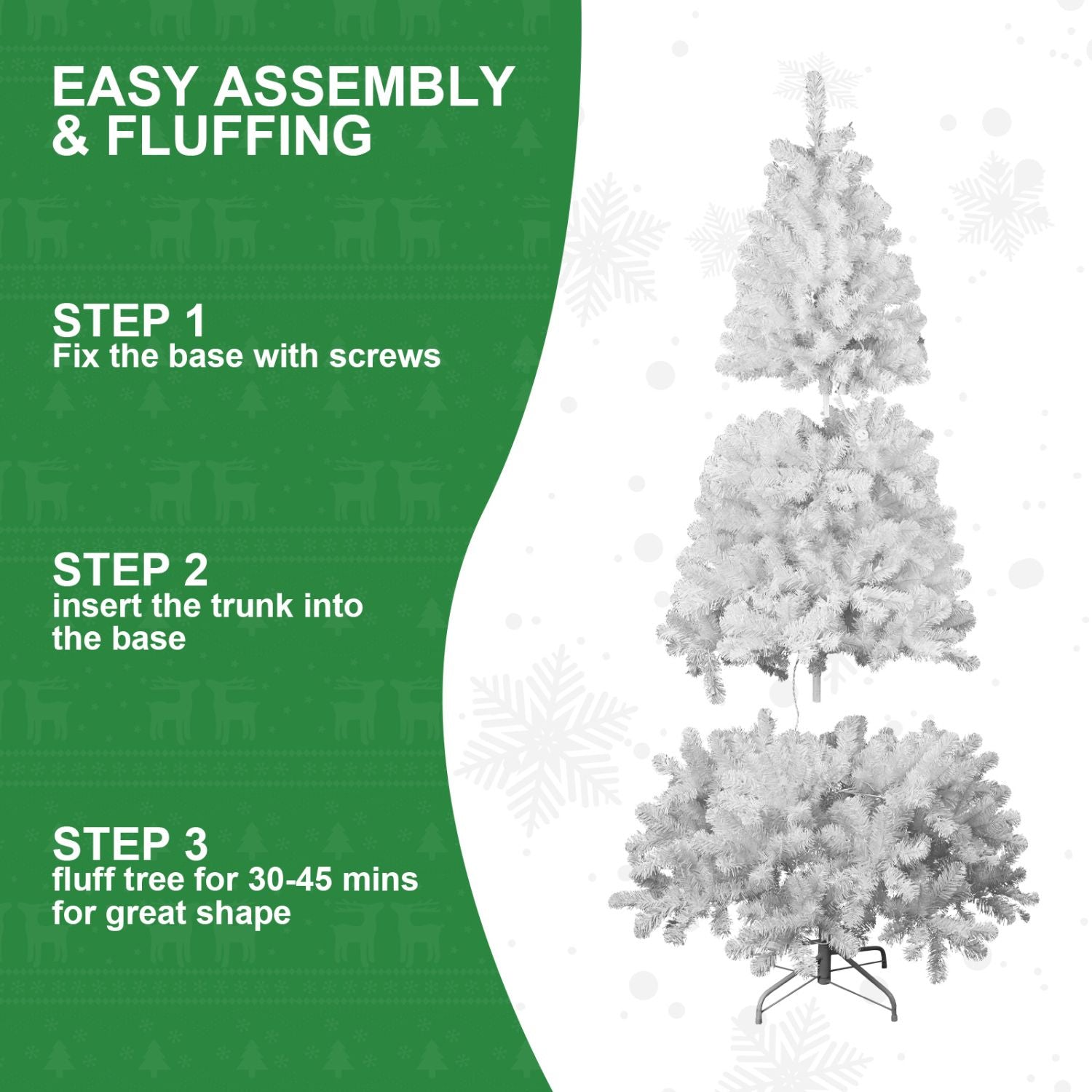 EASY ASSEMBLY & FLUFFING

STEP 1
Fix the base with screws

STEP 2
insert the trunk into the base

STEP 3
fluff tree for 30-45 mins for great shape